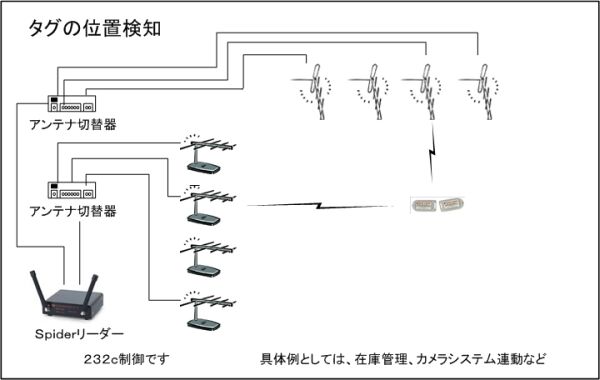 タグの位置検知

アンテナ切替器

アンテナ切替器

Spiderリーダー

232c制御です

具体例としては、在庫管理、カメラシステム連動など